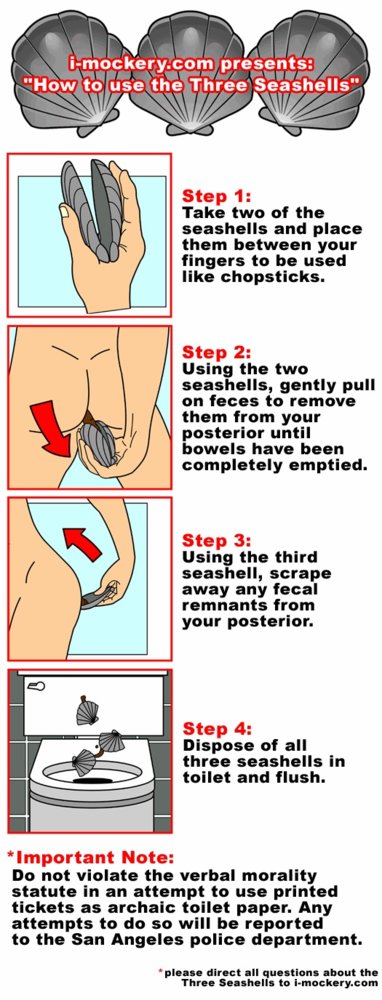 i-mockery.com presents:
"How to use the Three Seashells"

Step 1:
Take two of the seashells and place them between your fingers to be used like chopsticks.

Step 2:
Using the two seashells, gently pull on feces to remove them from your posterior until bowels have been completely emptied.

Step 3:
Using the third seashell, scrape away any fecal remnants from your posterior.

Step 4:
Dispose of all three seashells in toilet and flush.

*Important Note:
Do not violate the verbal morality statute in an attempt to use printed tickets as archaic toilet paper. Any attempts to do so will be reported to the San Angeles police department.

*please direct all questions about the Three Seashells to i-mockery.com