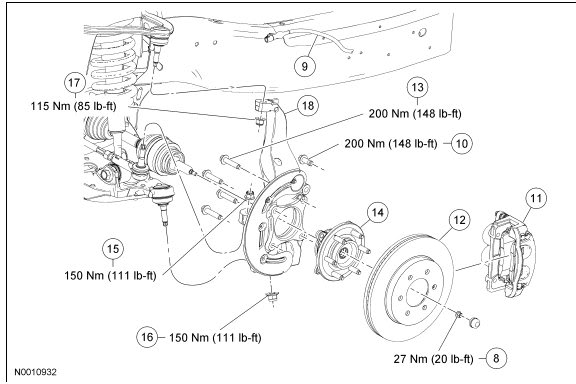 9

17

115 Nm (85 lb-ft)

18

13

200 Nm (148 lb-ft)

200 Nm (148 lb-ft) 10

11

14

12

15

150 Nm (111 lb-ft)

16 150 Nm (111 lb-ft)

27 Nm (20 lb-ft) 8

N0010932