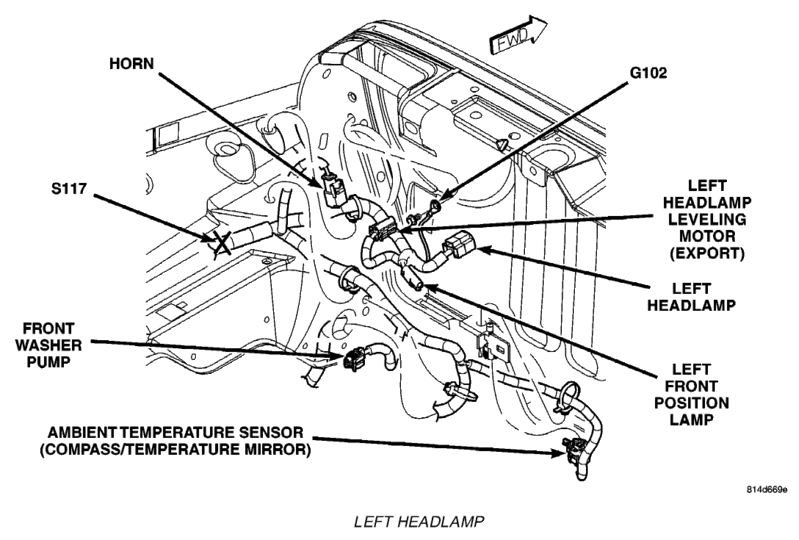 FWD

HORN

G102

S117

LEFT HEADLAMP LEVELING MOTOR (EXPORT)

LEFT HEADLAMP

FRONT WASHER PUMP

LEFT FRONT POSITION LAMP

AMBIENT TEMPERATURE SENSOR (COMPASS/TEMPERATURE MIRROR)

814d669e

LEFT HEADLAMP