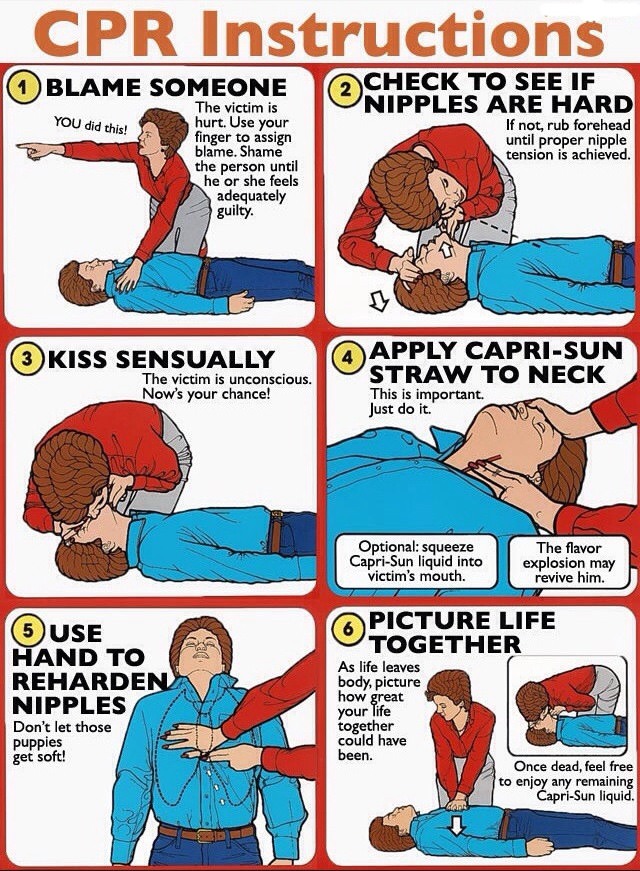 CPR Instructions

1 BLAME SOMEONE

YOU did this!

The victim is hurt. Use your finger to assign blame. Shame the person until he or she feels adequately guilty.

2 CHECK TO SEE IF NIPPLES ARE HARD

If not, rub forehead until proper nipple tension is achieved.

3 KISS SENSUALLY

The victim is unconscious. Now's your chance!

4 APPLY CAPRI-SUN STRAW TO NECK

This is important. Just do it.

Optional: squeeze Capri-Sun liquid into victim's mouth.

The flavor explosion may revive him.

5 USE HAND TO REHARDEN NIPPLES

Don't let those puppies get soft!

6 PICTURE LIFE TOGETHER

As life leaves body, picture how great your life together could have been.

Once dead, feel free to enjoy any remaining Capri-Sun liquid.