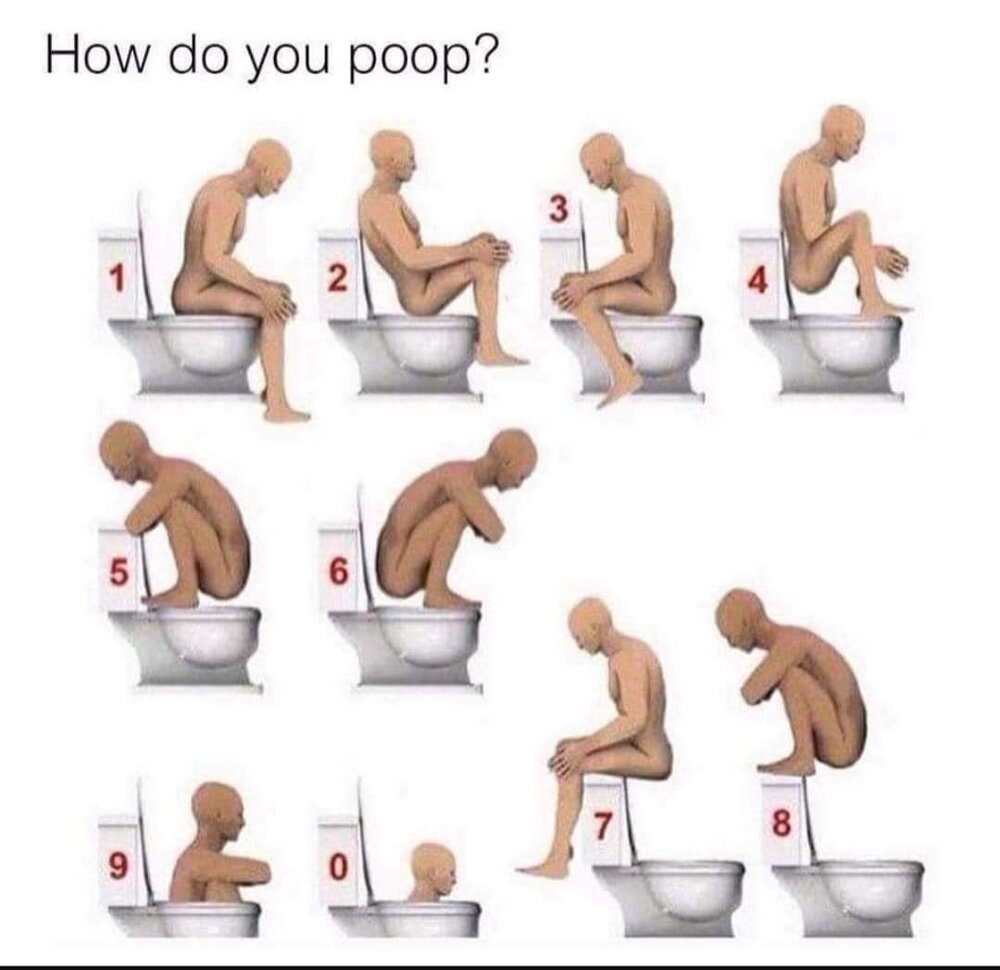 How do you poop?

1
2
3
4
5
6
7
8
9
0