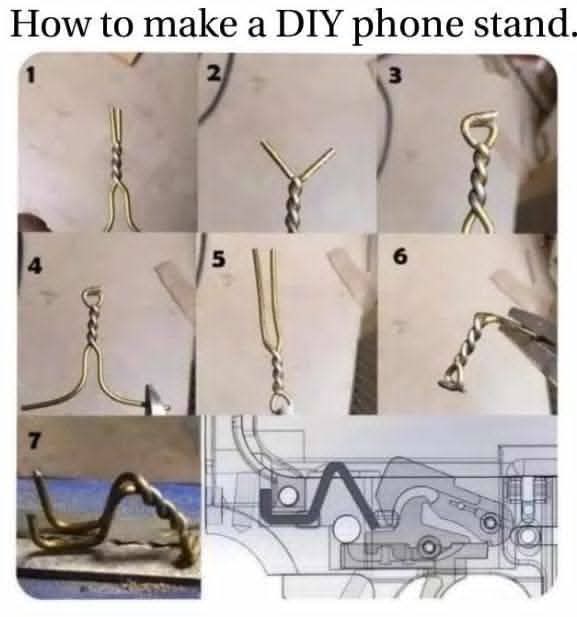 How to make a DIY phone stand.

1

2

3

4

5

6

7