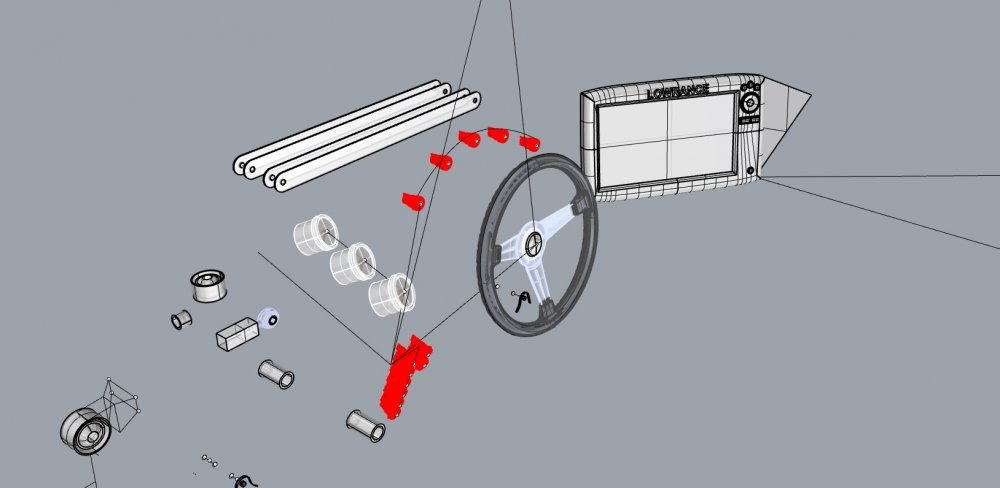 LOWRANCE