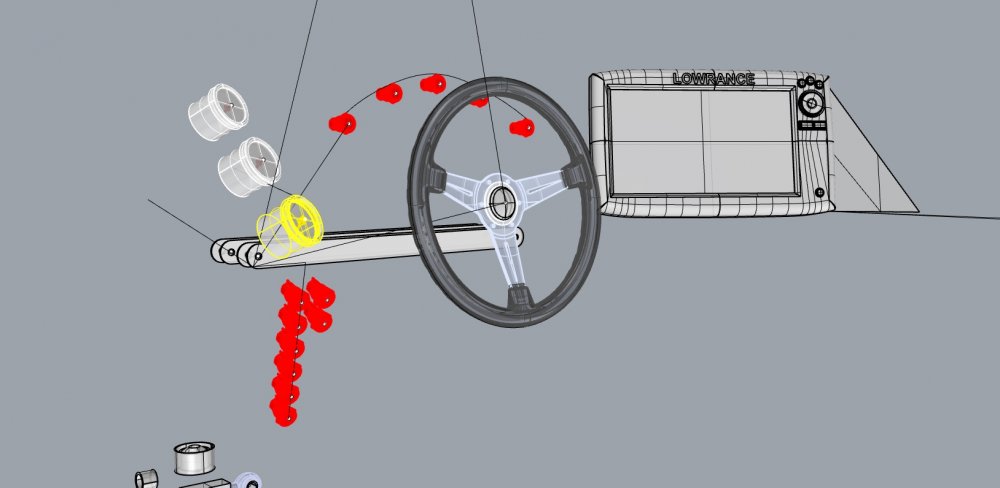 LOWRANCE