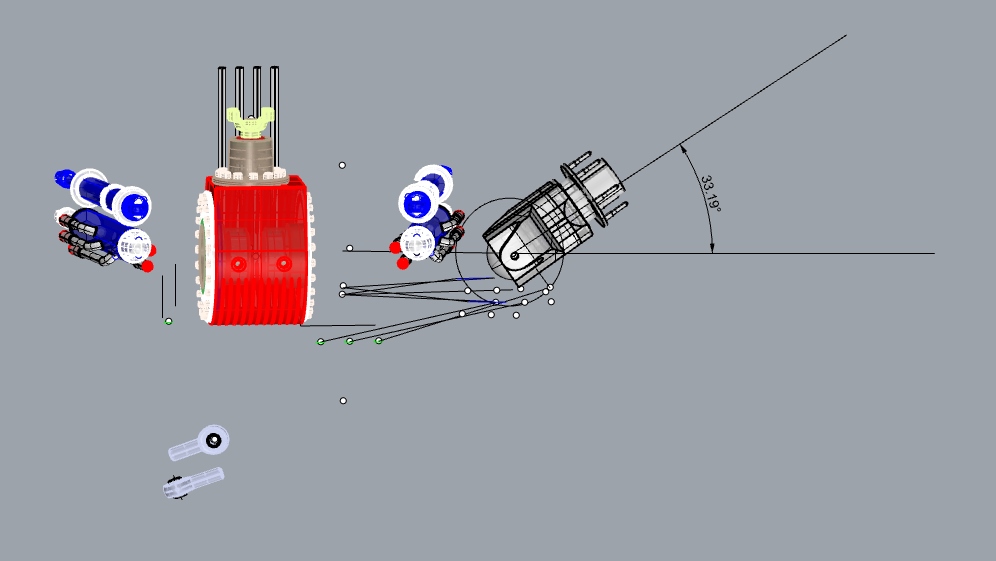 33.19°