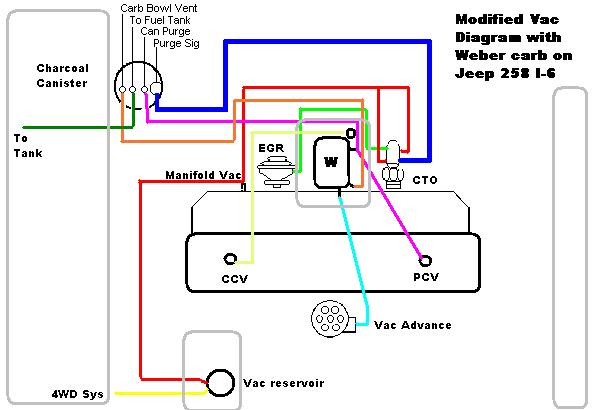 Carb Bowl Vent
To Fuel Tank
Can Purge
Purge Sig

Modified Vac Diagram with Weber carb on Jeep 258 I-6

Charcoal Canister

To Tank

EGR

W

CTO

Manifold Vac

CCV

PCV

Vac Advance

Vac reservoir

4WD Sys